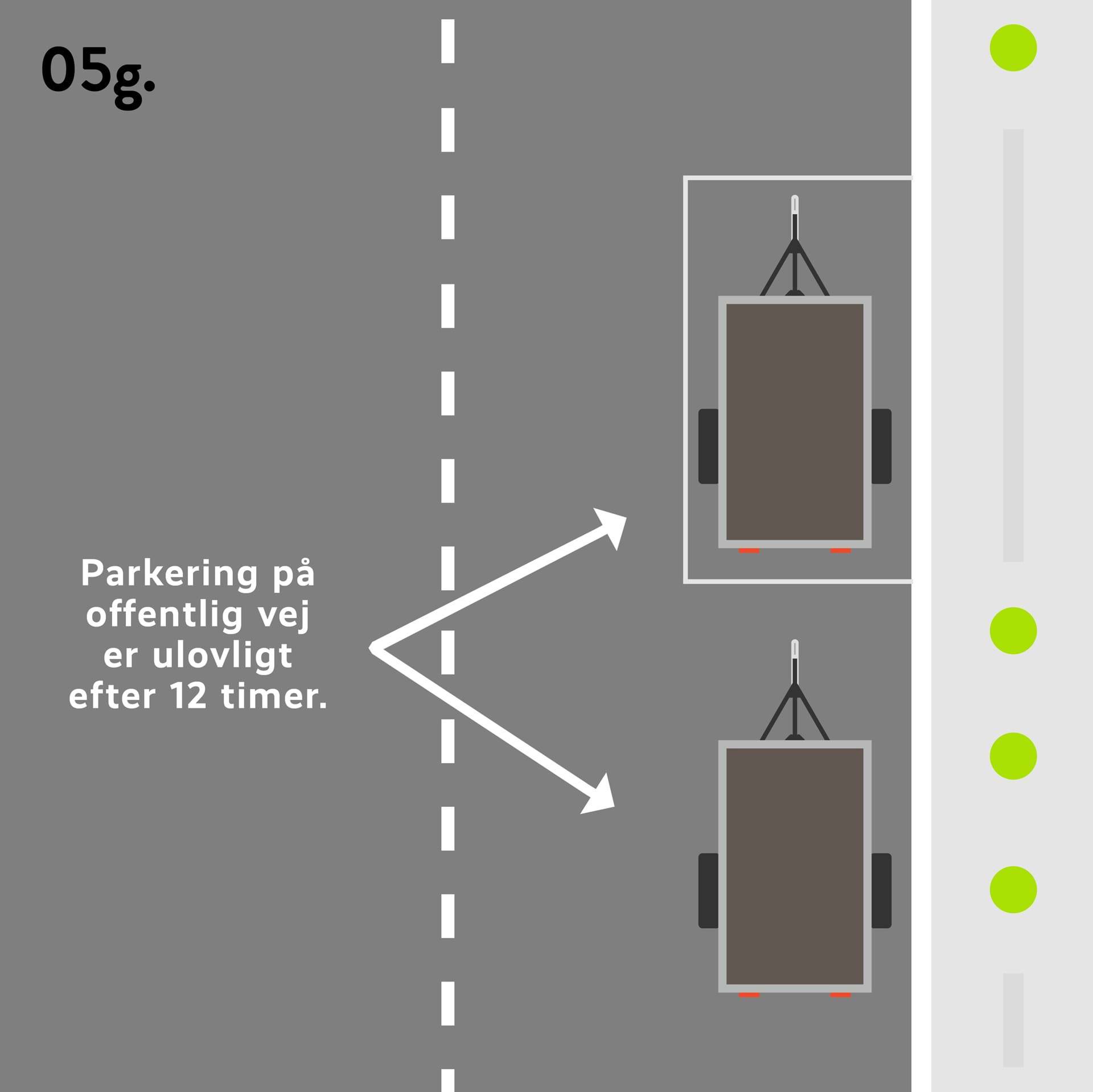 05g.

Parkering på offentlig vej er ulovligt efter 12 timer.